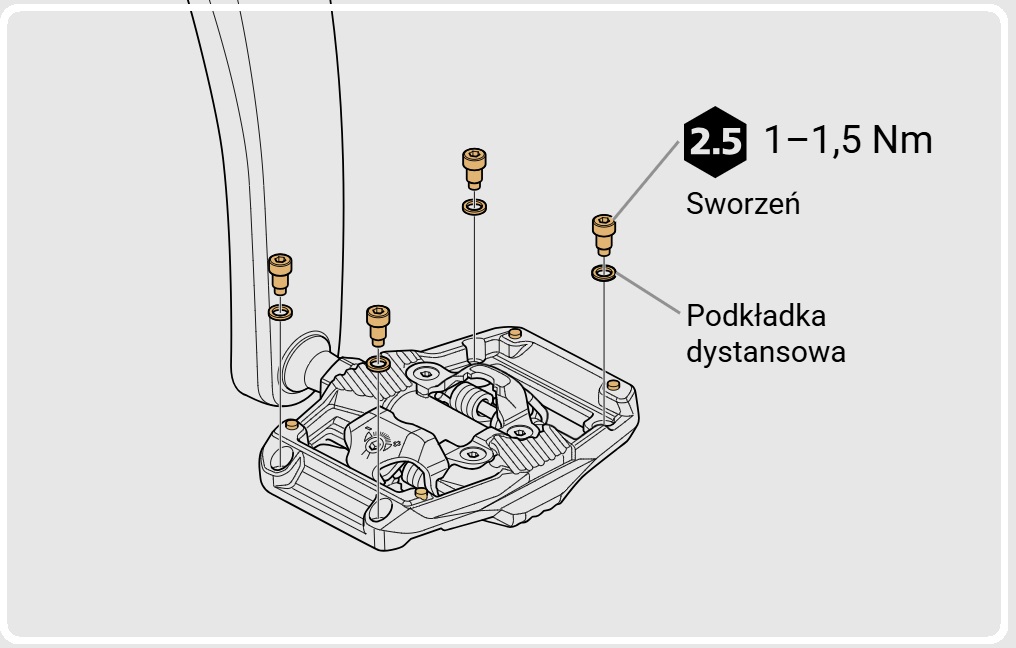 2.5 1–1,5 Nm

Sworzeń

Podkładka dystansowa