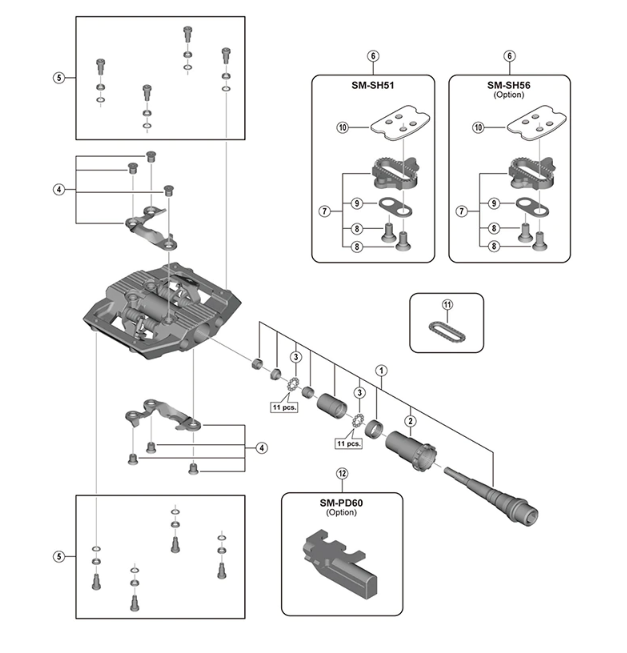 5

4

6
SM-SH51
10
7
9
8
8

6
SM-SH56
(Option)
10
7
9
8
8

11

3
11 pcs.
3
11 pcs.
1
2

4

12
SM-PD60
(Option)

5