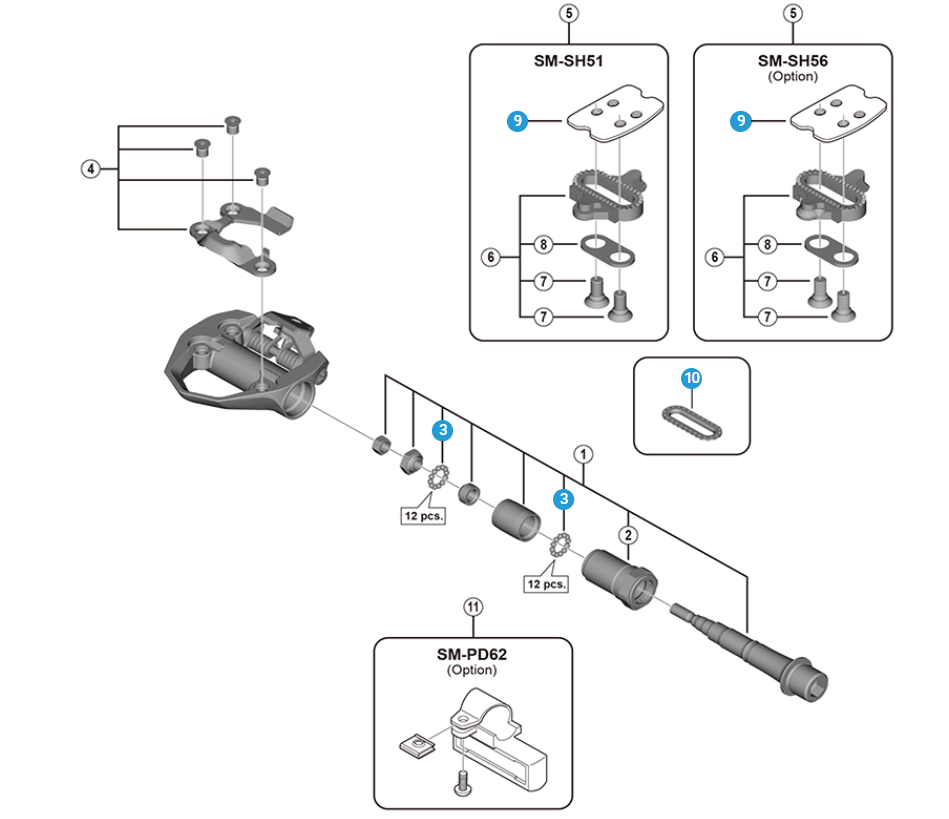 5
SM-SH51
9
6
8
7
7

5
SM-SH56
(Option)
9
6
8
7
7

4

10

3
12 pcs.
1
3
12 pcs.
2

11
SM-PD62
(Option)